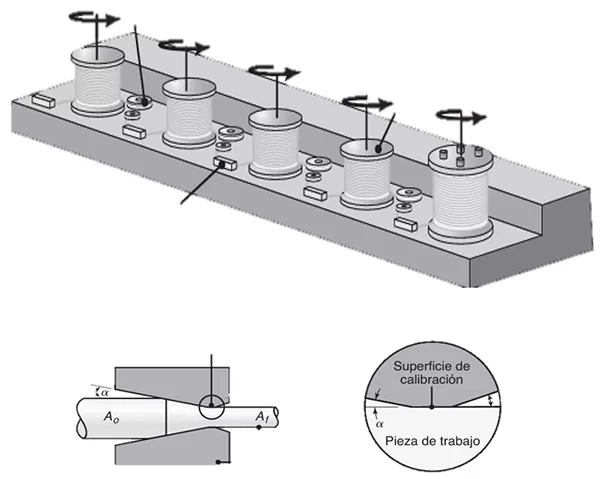 $\alpha$

$A_o$

$A_f$

Superficie de calibración

$\alpha$

Pieza de trabajo